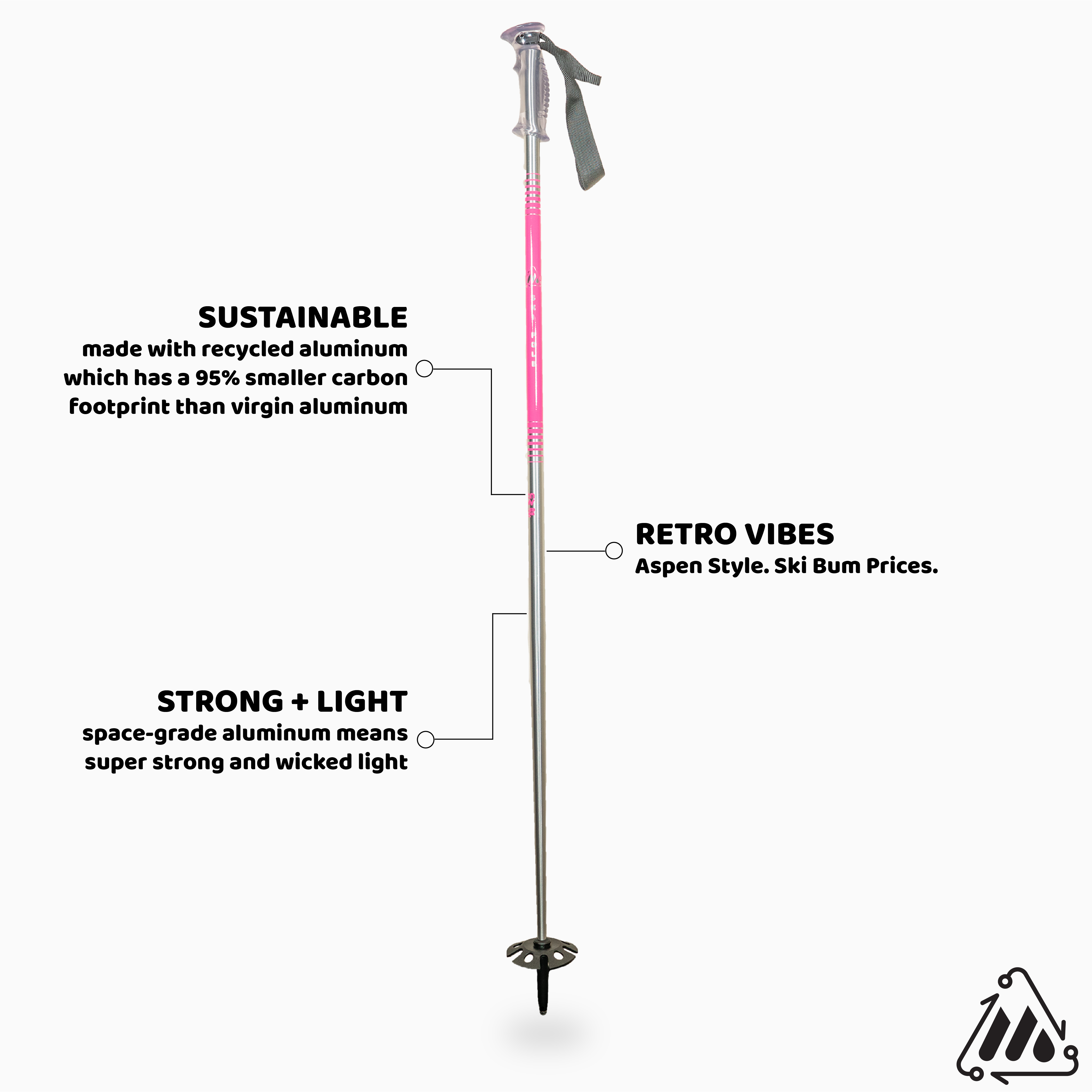 SUSTAINABLE
made with recycled aluminum which has a 95% smaller carbon footprint than virgin aluminum

RETRO VIBES
Aspen Style. Ski Bum Prices.

STRONG + LIGHT
space-grade aluminum means super strong and wicked light